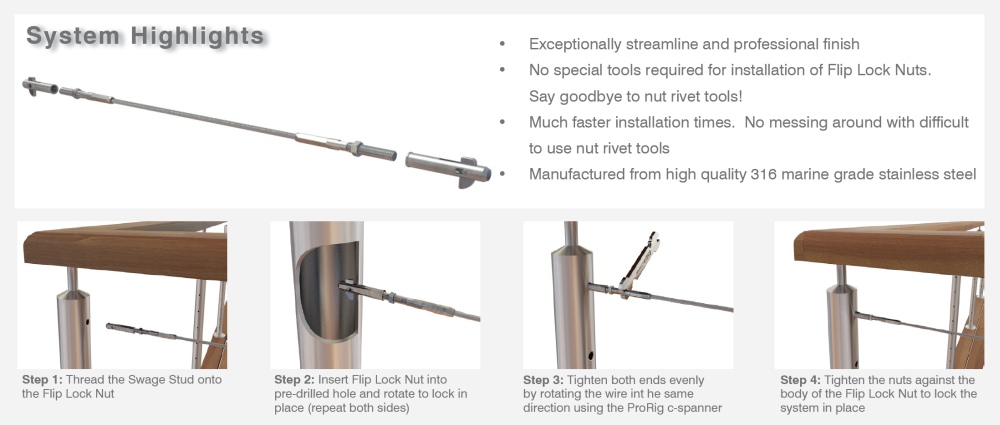 System Highlights

• Exceptionally streamline and professional finish
• No special tools required for installation of Flip Lock Nuts. Say goodbye to nut rivet tools!
• Much faster installation times. No messing around with difficult to use nut rivet tools
• Manufactured from high quality 316 marine grade stainless steel

Step 1: Thread the Swage Stud onto the Flip Lock Nut

Step 2: Insert Flip Lock Nut into pre-drilled hole and rotate to lock in place (repeat both sides)

Step 3: Tighten both ends evenly by rotating the wire int he same direction using the ProRig c-spanner

Step 4: Tighten the nuts against the body of the Flip Lock Nut to lock the system in place